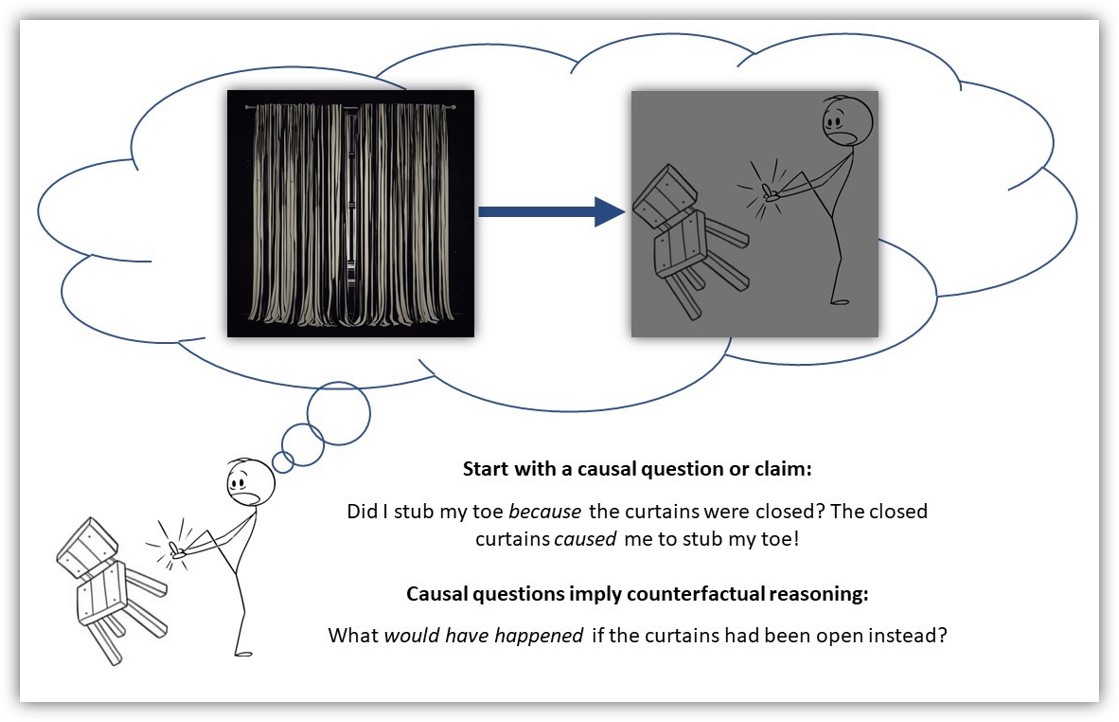 **Start with a causal question or claim:**

Did I stub my toe *because* the curtains were closed? The closed curtains *caused* me to stub my toe!

**Causal questions imply counterfactual reasoning:**

What *would have happened* if the curtains had been open instead?